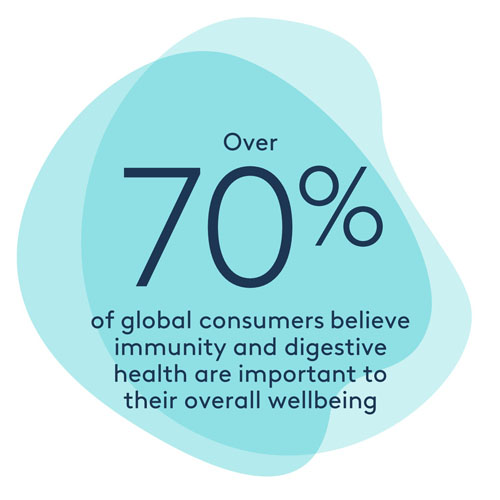 Over

70%

of global consumers believe immunity and digestive health are important to their overall wellbeing