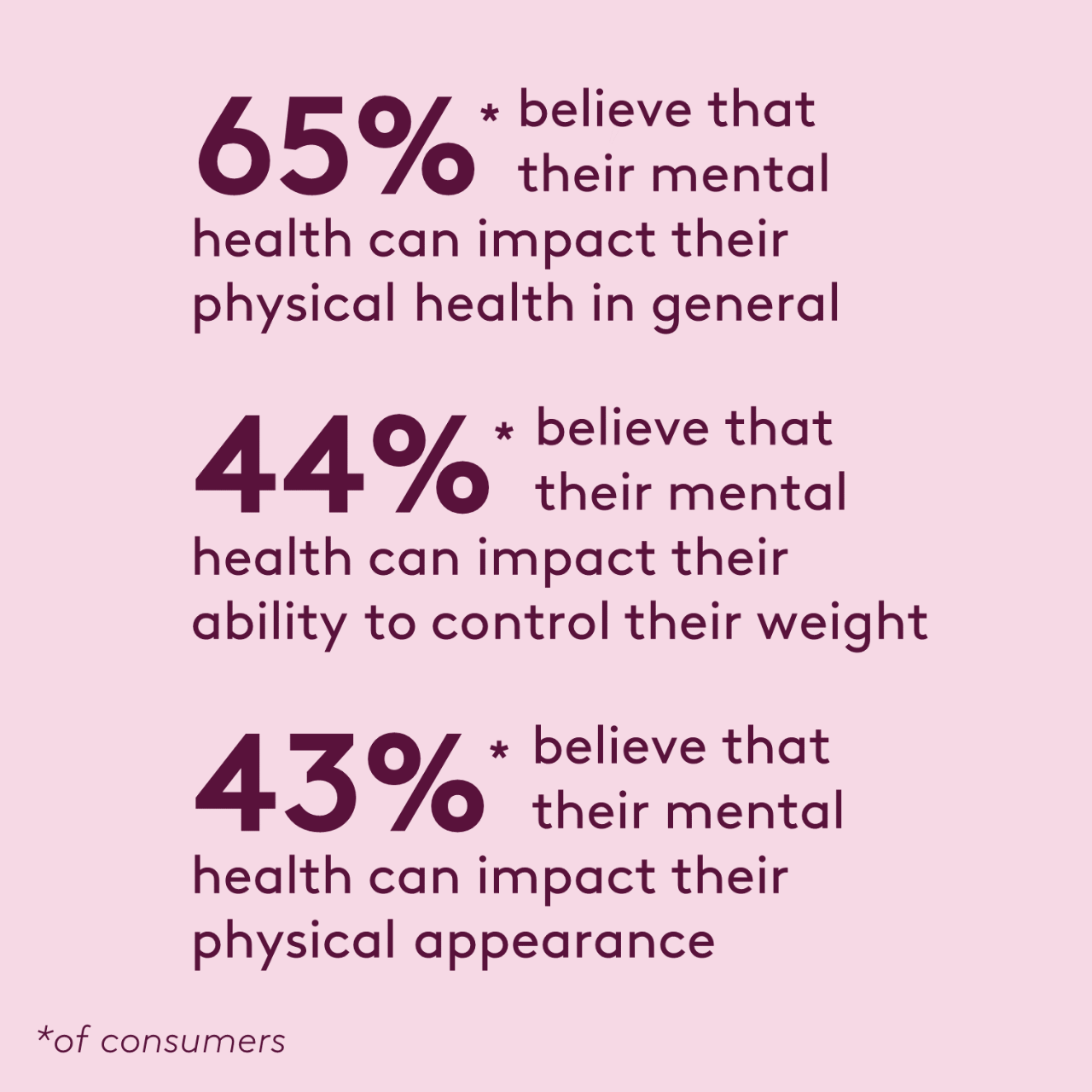 65%* believe that their mental health can impact their physical health in general

44%* believe that their mental health can impact their ability to control their weight

43%* believe that their mental health can impact their physical appearance

*of consumers